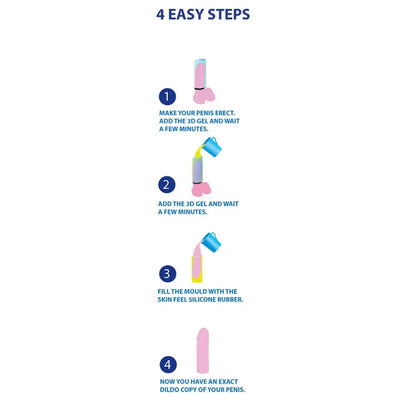 4 EASY STEPS

1

MAKE YOUR PENIS ERECT. ADD THE 3D GEL AND WAIT A FEW MINUTES.

2

ADD THE 3D GEL AND WAIT A FEW MINUTES.

3

FILL THE MOULD WITH THE SKIN FEEL SILICONE RUBBER.

4

NOW YOU HAVE AN EXACT DILDO COPY OF YOUR PENIS.